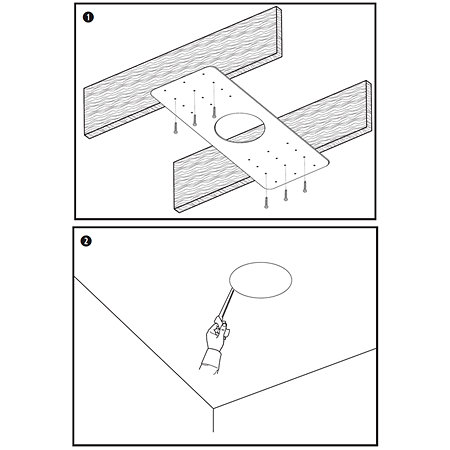 1

2