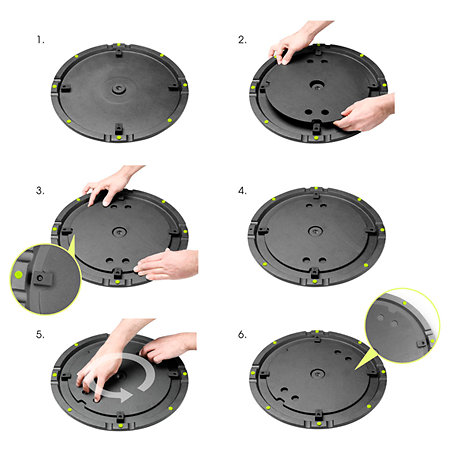 1.

2.

3.

4.

5.

6.