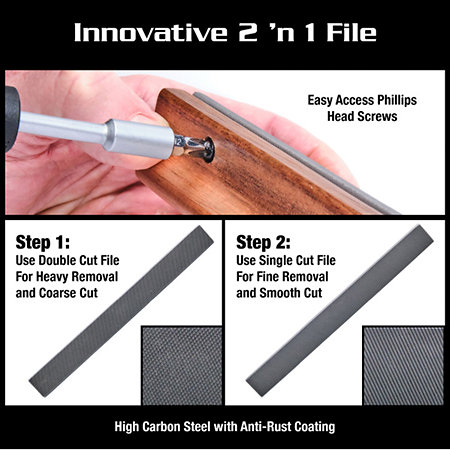 Innovative 2 'n 1 File

Easy Access Phillips Head Screws

Step 1:
Use Double Cut File For Heavy Removal and Coarse Cut

Step 2:
Use Single Cut File For Fine Removal and Smooth Cut

High Carbon Steel with Anti-Rust Coating