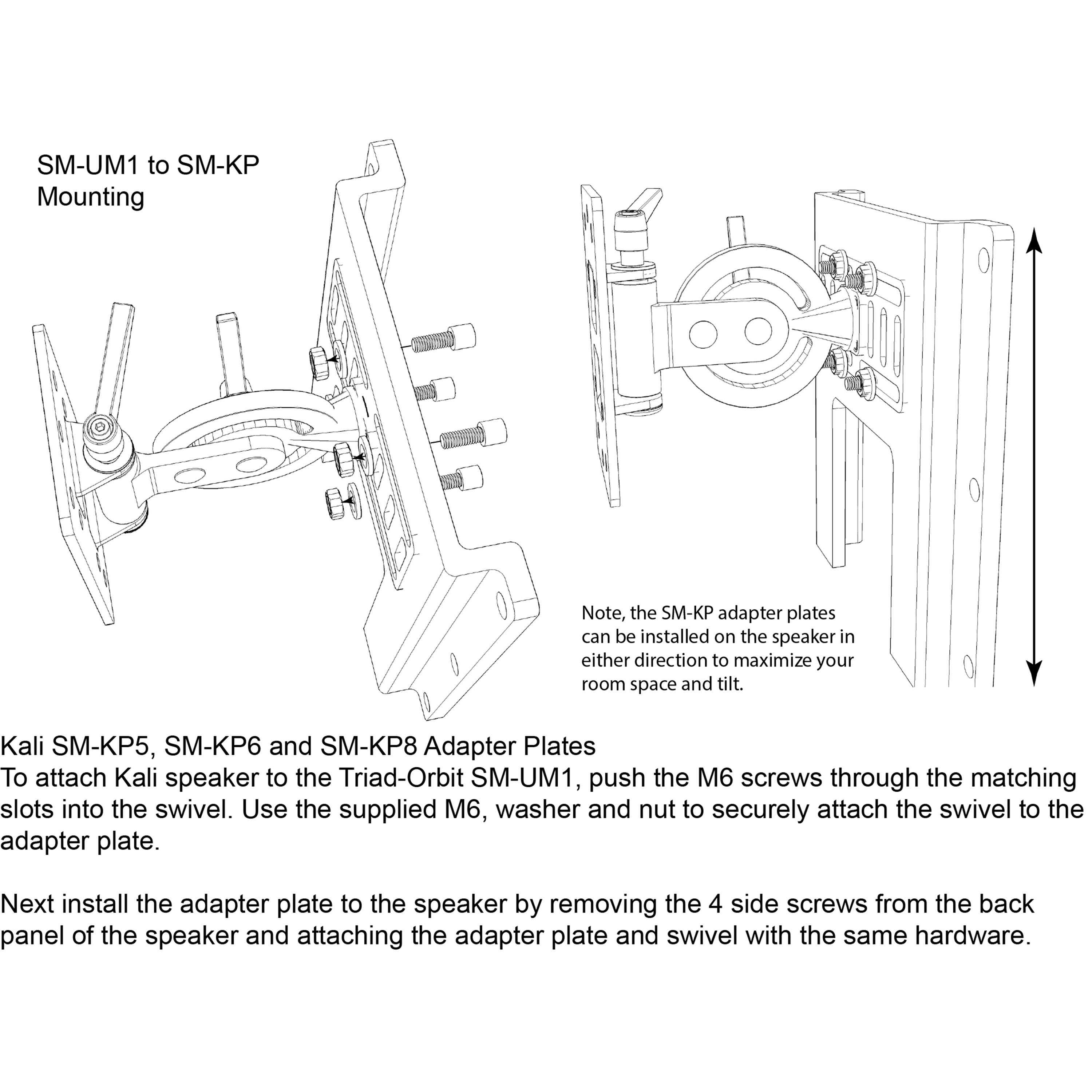 SM-UM1 to SM-KP
Mounting

Note, the SM-KP adapter plates can be installed on the speaker in either direction to maximize your room space and tilt.

Kali SM-KP5, SM-KP6 and SM-KP8 Adapter Plates
To attach Kali speaker to the Triad-Orbit SM-UM1, push the M6 screws through the matching slots into the swivel. Use the supplied M6, washer and nut to securely attach the swivel to the adapter plate.

Next install the adapter plate to the speaker by removing the 4 side screws from the back panel of the speaker and attaching the adapter plate and swivel with the same hardware.