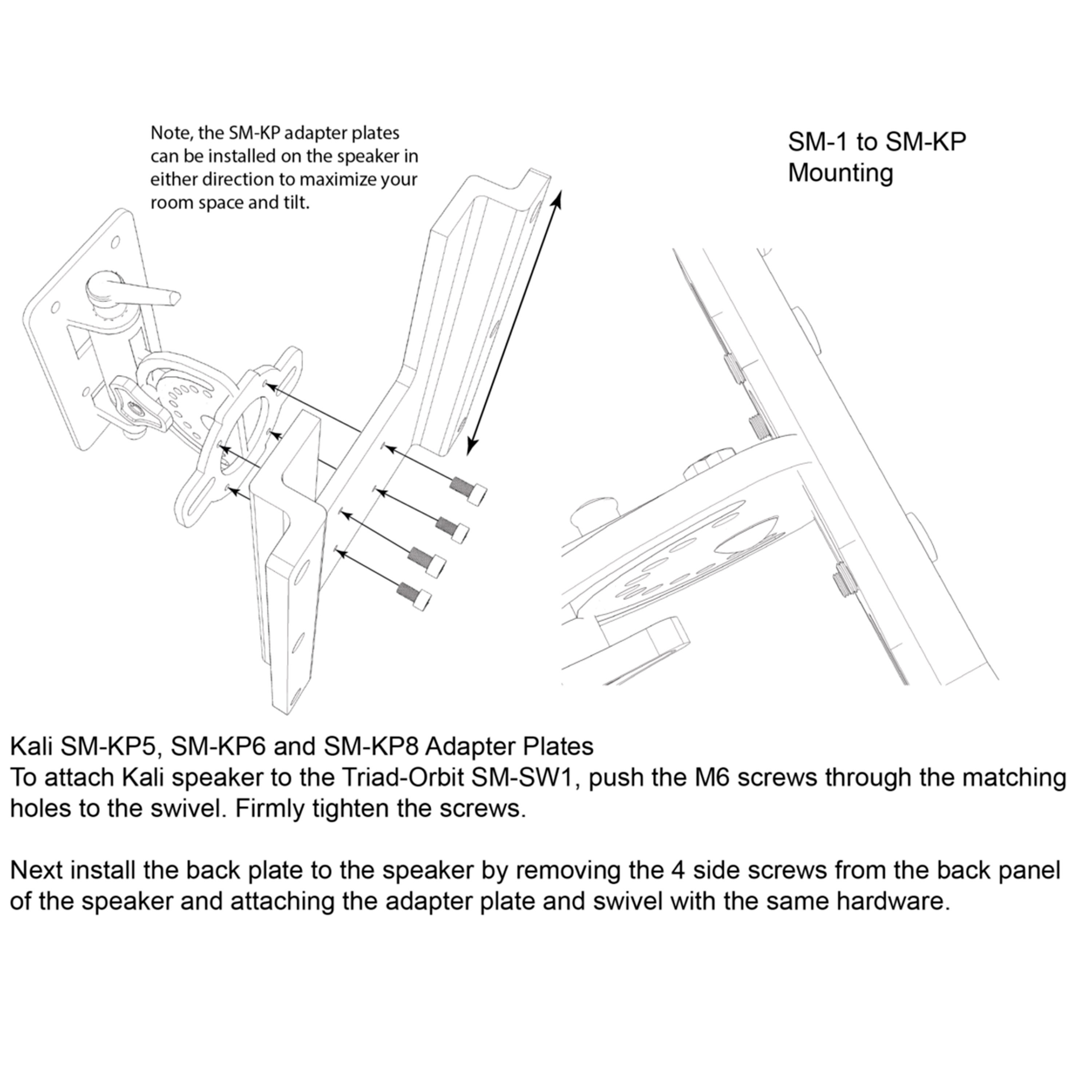 Note, the SM-KP adapter plates can be installed on the speaker in either direction to maximize your room space and tilt.

SM-1 to SM-KP Mounting

Kali SM-KP5, SM-KP6 and SM-KP8 Adapter Plates
To attach Kali speaker to the Triad-Orbit SM-SW1, push the M6 screws through the matching holes to the swivel. Firmly tighten the screws.

Next install the back plate to the speaker by removing the 4 side screws from the back panel of the speaker and attaching the adapter plate and swivel with the same hardware.